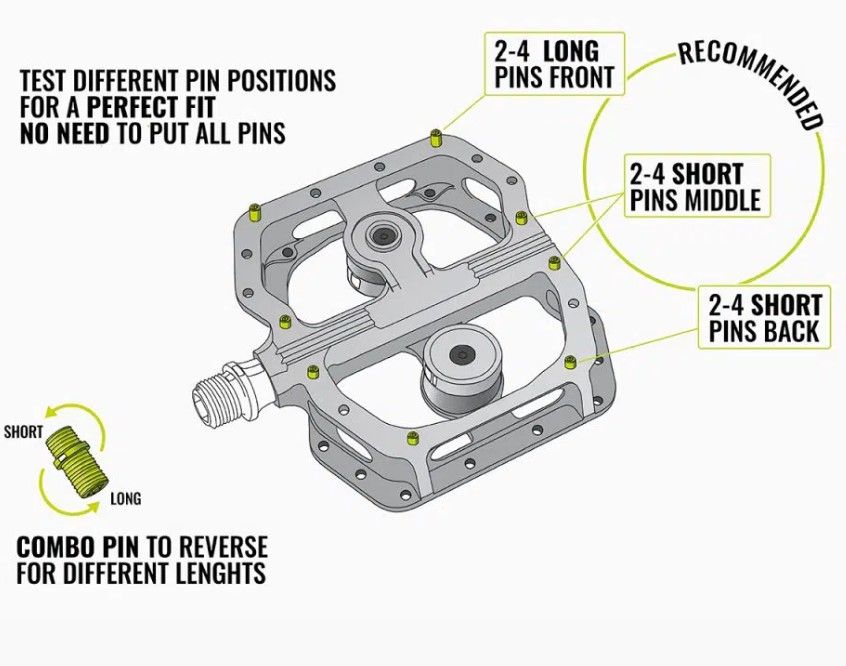 TEST DIFFERENT PIN POSITIONS
FOR A PERFECT FIT
NO NEED TO PUT ALL PINS

2-4 LONG
PINS FRONT

RECOMMENDED

2-4 SHORT
PINS MIDDLE

2-4 SHORT
PINS BACK

SHORT

LONG

COMBO PIN TO REVERSE
FOR DIFFERENT LENGHTS