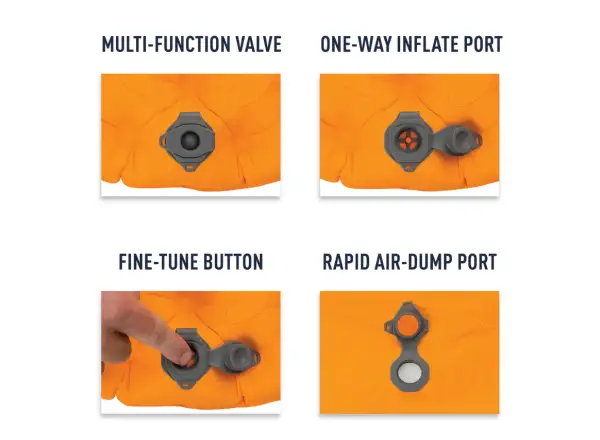 MULTI-FUNCTION VALVE

ONE-WAY INFLATE PORT

FINE-TUNE BUTTON

RAPID AIR-DUMP PORT